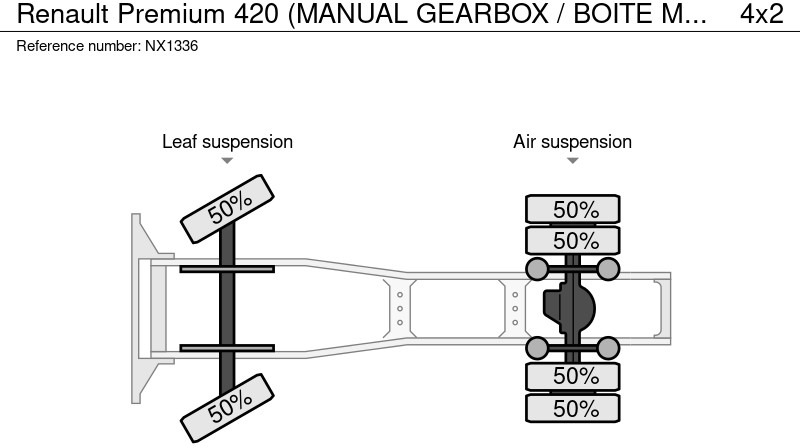 Renault Premium 420 (MANUAL GEARBOX / BOITE M... 4x2
Reference number: NX1336

Leaf suspension

Air suspension

50%

50%

50%

50%

50%

50%