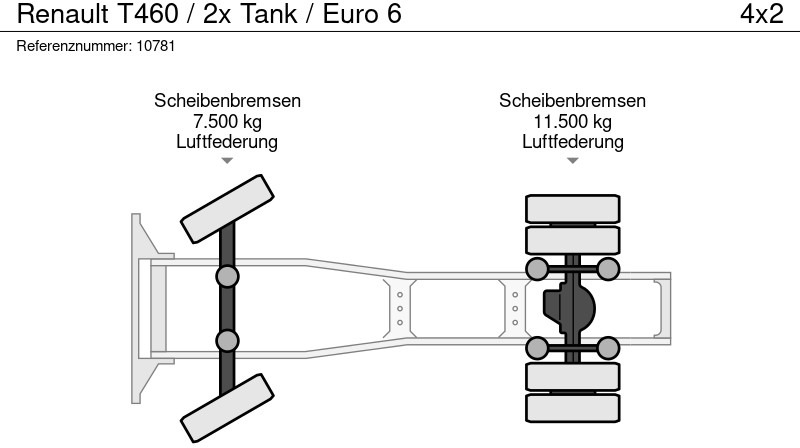 Renault T460 / 2x Tank / Euro 6

4x2

Referenznummer: 10781

Scheibenbremsen
7.500 kg
Luftfederung

Scheibenbremsen
11.500 kg
Luftfederung